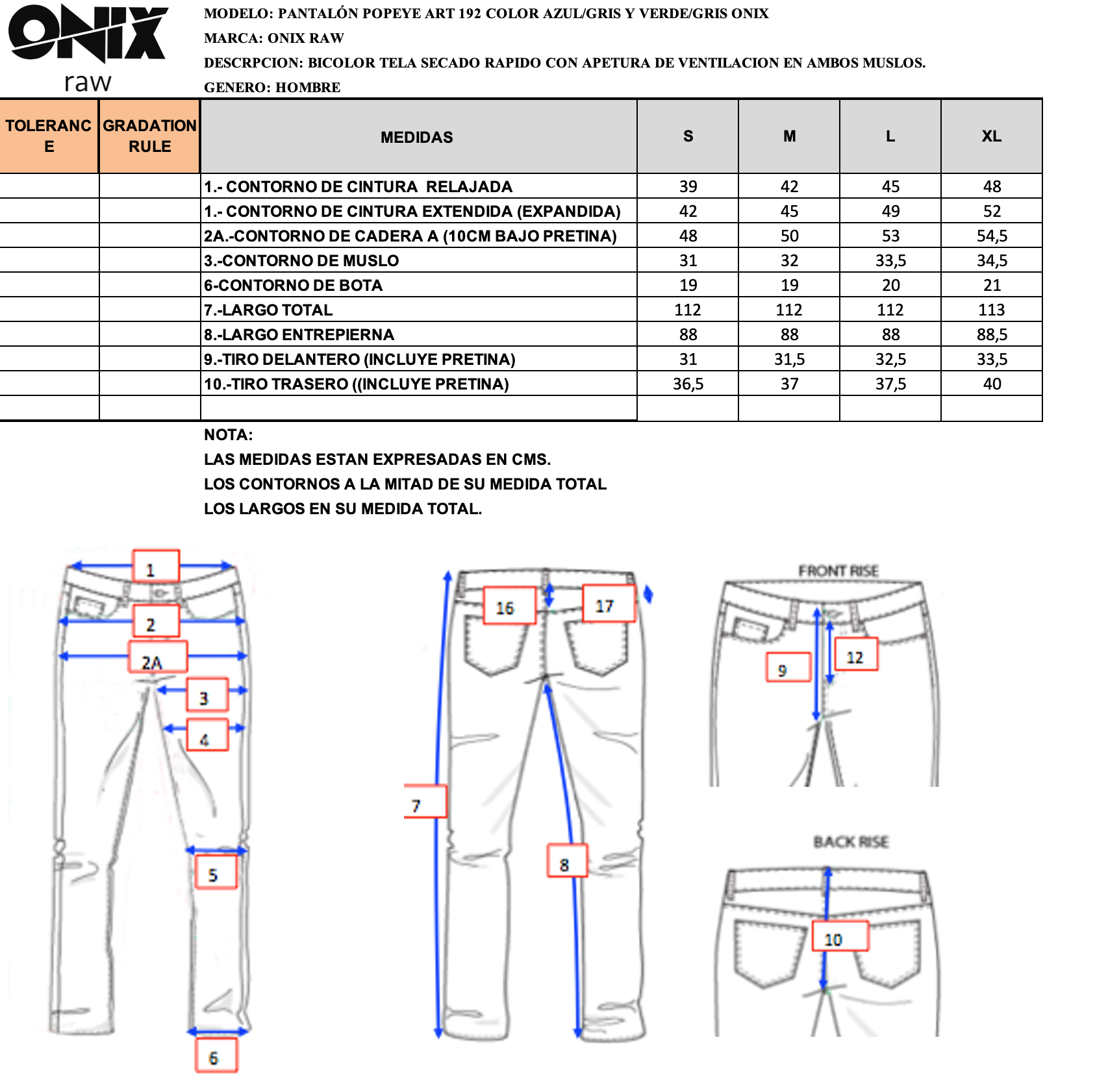 ONIX raw

MODELO: PANTALÓN POPEYE ART 192 COLOR AZUL/GRIS Y VERDE/GRIS ONIX

MARCA: ONIX RAW

DESCRPCION: BICOLOR TELA SECADO RAPIDO CON APETURA DE VENTILACION EN AMBOS MUSLOS.

GENERO: HOMBRE

| TOLERANCE | GRADATION RULE | MEDIDAS | S | M | L | XL |
|---|---|---|---|---|---|---|
| | | 1.- CONTORNO DE CINTURA RELAJADA | 39 | 42 | 45 | 48 |
| | | 1.- CONTORNO DE CINTURA EXTENDIDA (EXPANDIDA) | 42 | 45 | 49 | 52 |
| | | 2A.-CONTORNO DE CADERA A (10CM BAJO PRETINA) | 48 | 50 | 53 | 54,5 |
| | | 3.-CONTORNO DE MUSLO | 31 | 32 | 33,5 | 34,5 |
| | | 6-CONTORNO DE BOTA | 19 | 19 | 20 | 21 |
| | | 7.-LARGO TOTAL | 112 | 112 | 112 | 113 |
| | | 8.-LARGO ENTREPIERNA | 88 | 88 | 88 | 88,5 |
| | | 9.-TIRO DELANTERO (INCLUYE PRETINA) | 31 | 31,5 | 32,5 | 33,5 |
| | | 10.-TIRO TRASERO ((INCLUYE PRETINA) | 36,5 | 37 | 37,5 | 40 |
| | | | | | | |

NOTA:
LAS MEDIDAS ESTAN EXPRESADAS EN CMS.
LOS CONTORNOS A LA MITAD DE SU MEDIDA TOTAL
LOS LARGOS EN SU MEDIDA TOTAL.

1
2
2A
3
4
5
6
16
17
7
8
FRONT RISE
9
12
BACK RISE
10